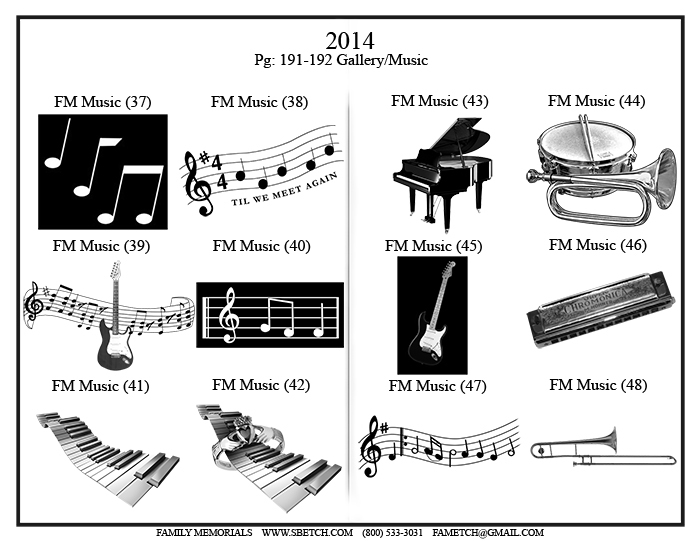 2014
Pg: 191-192 Gallery/Music

FM Music (37)

FM Music (38)

TIL WE MEET AGAIN

FM Music (39)

FM Music (40)

FM Music (41)

FM Music (42)

FM Music (43)

FM Music (44)

FM Music (45)

FM Music (46)

CHROMONICA

FM Music (47)

FM Music (48)

FAMILY MEMORIALS WWW.SBETCH.COM (800) 533-3031 FAMETCH@GMAIL.COM