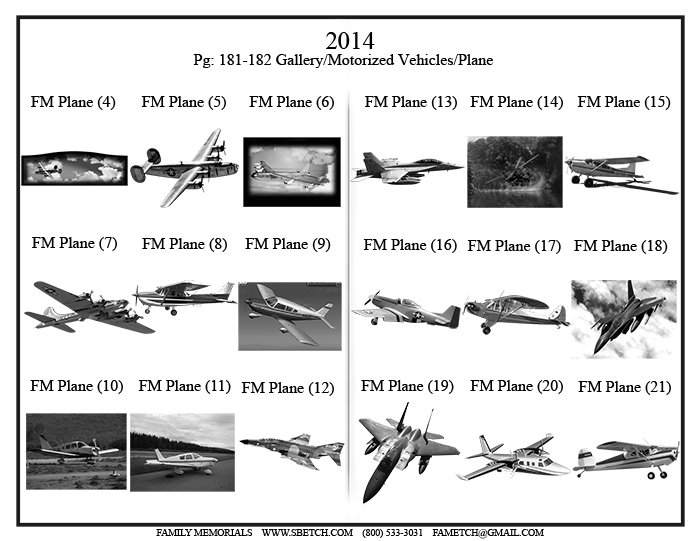 2014
Pg: 181-182 Gallery/Motorized Vehicles/Plane

FM Plane (4) FM Plane (5) FM Plane (6)

FM Plane (7) FM Plane (8) FM Plane (9)

FM Plane (10) FM Plane (11) FM Plane (12)

FM Plane (13) FM Plane (14) FM Plane (15)

FM Plane (16) FM Plane (17) FM Plane (18)

FM Plane (19) FM Plane (20) FM Plane (21)

FAMILY MEMORIALS WWW.SBETCH.COM (800) 533-3031 FAMETCH@GMAIL.COM