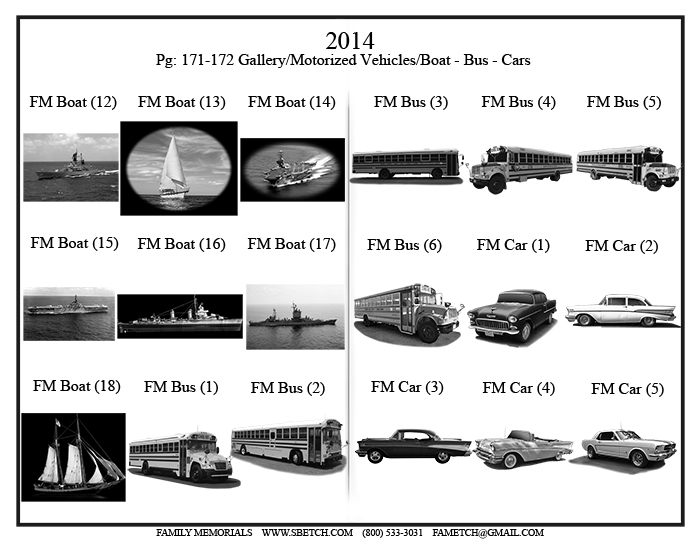 2014
Pg: 171-172 Gallery/Motorized Vehicles/Boat - Bus - Cars

FM Boat (12)
FM Boat (13)
FM Boat (14)
FM Boat (15)
FM Boat (16)
FM Boat (17)
FM Boat (18)
FM Bus (1)
FM Bus (2)

FM Bus (3)
FM Bus (4)
FM Bus (5)
FM Bus (6)
FM Car (1)
FM Car (2)
FM Car (3)
FM Car (4)
FM Car (5)

FAMILY MEMORIALS WWW.SBETCH.COM (800) 533-3031 FAMETCH@GMAIL.COM