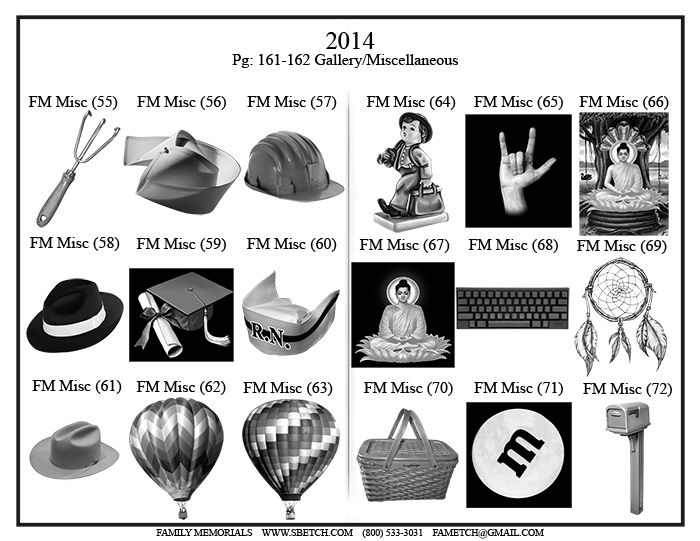 2014
Pg: 161-162 Gallery/Miscellaneous

FM Misc (55) FM Misc (56) FM Misc (57)

FM Misc (58) FM Misc (59) FM Misc (60)

R.N.

FM Misc (61) FM Misc (62) FM Misc (63)

FM Misc (64) FM Misc (65) FM Misc (66)

FM Misc (67) FM Misc (68) FM Misc (69)

FM Misc (70) FM Misc (71) FM Misc (72)

m

FAMILY MEMORIALS WWW.SBETCH.COM (800) 533-3031 FAMETCH@GMAIL.COM