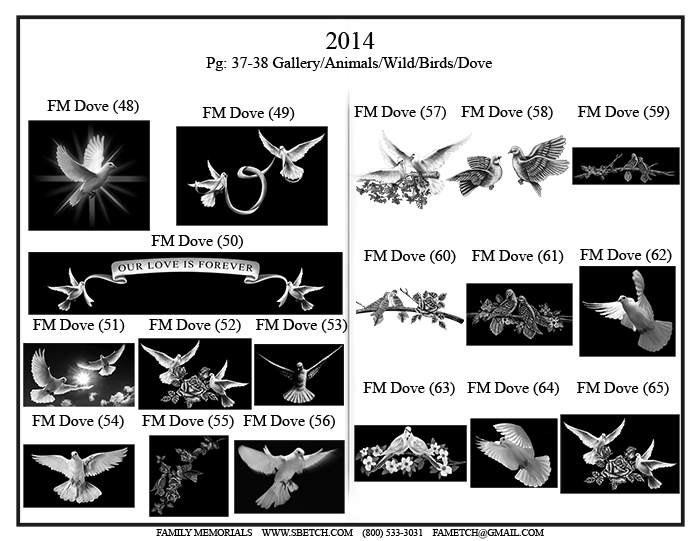 2014
Pg: 37-38 Gallery/Animals/Wild/Birds/Dove

FM Dove (48)

FM Dove (49)

FM Dove (50)

OUR LOVE IS FOREVER

FM Dove (51) FM Dove (52) FM Dove (53)

FM Dove (54) FM Dove (55) FM Dove (56)

FM Dove (57) FM Dove (58) FM Dove (59)

FM Dove (60) FM Dove (61) FM Dove (62)

FM Dove (63) FM Dove (64) FM Dove (65)

FAMILY MEMORIALS WWW.SBETCH.COM (800) 533-3031 FAMETCH@GMAIL.COM