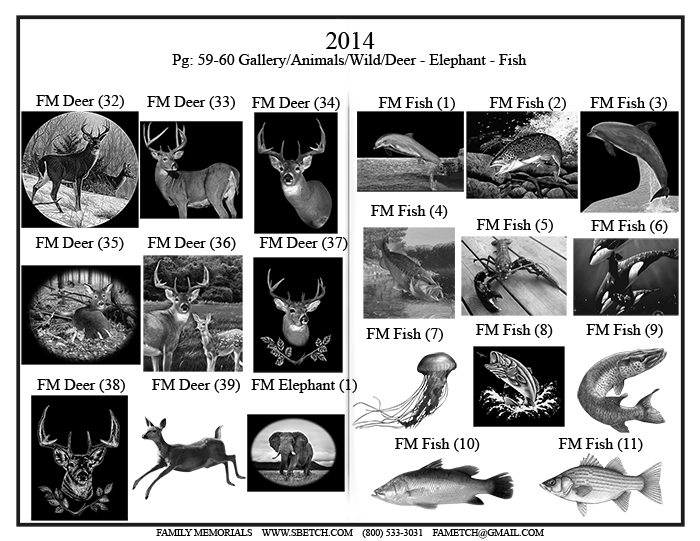 2014
Pg: 59-60 Gallery/Animals/Wild/Deer - Elephant - Fish

FM Deer (32) FM Deer (33) FM Deer (34)

FM Deer (35) FM Deer (36) FM Deer (37)

FM Deer (38) FM Deer (39) FM Elephant (1)

FM Fish (1) FM Fish (2) FM Fish (3)

FM Fish (4) FM Fish (5) FM Fish (6)

FM Fish (7) FM Fish (8) FM Fish (9)

FM Fish (10) FM Fish (11)

FAMILY MEMORIALS WWW.SBETCH.COM (800) 533-3031 FAMETCH@GMAIL.COM