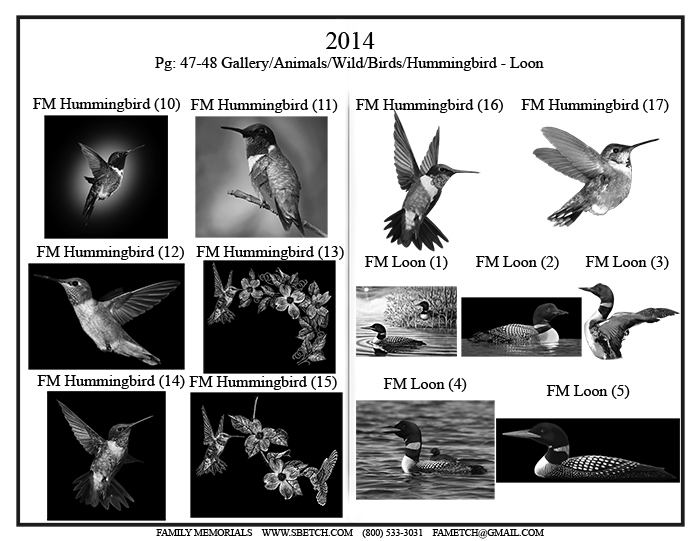 2014
Pg: 47-48 Gallery/Animals/Wild/Birds/Hummingbird - Loon

FM Hummingbird (10)
FM Hummingbird (11)
FM Hummingbird (12)
FM Hummingbird (13)
FM Hummingbird (14)
FM Hummingbird (15)

FM Hummingbird (16)
FM Hummingbird (17)
FM Loon (1)
FM Loon (2)
FM Loon (3)
FM Loon (4)
FM Loon (5)

FAMILY MEMORIALS WWW.SBETCH.COM (800) 533-3031 FAMETCH@GMAIL.COM