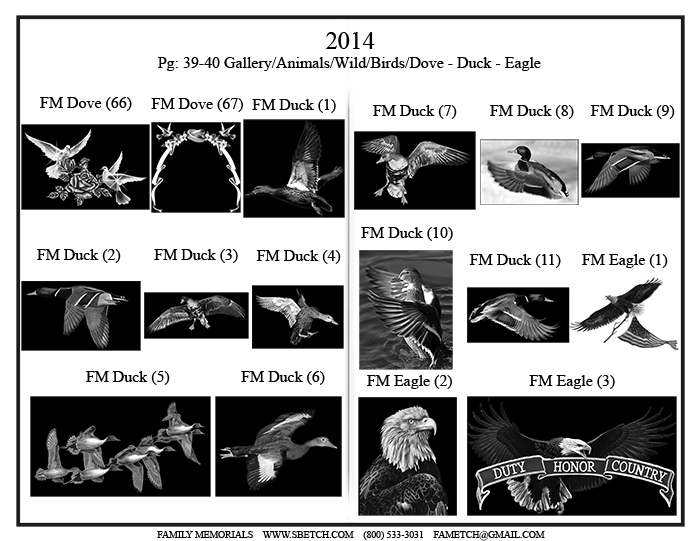 2014

Pg: 39-40 Gallery/Animals/Wild/Birds/Dove - Duck - Eagle

FM Dove (66)

FM Dove (67)

FM Duck (1)

FM Duck (2)

FM Duck (3)

FM Duck (4)

FM Duck (5)

FM Duck (6)

FM Duck (7)

FM Duck (8)

FM Duck (9)

FM Duck (10)

FM Duck (11)

FM Eagle (1)

FM Eagle (2)

FM Eagle (3)

DUTY HONOR COUNTRY

FAMILY MEMORIALS WWW.SBETCH.COM (800) 533-3031 FAMETCH@GMAIL.COM