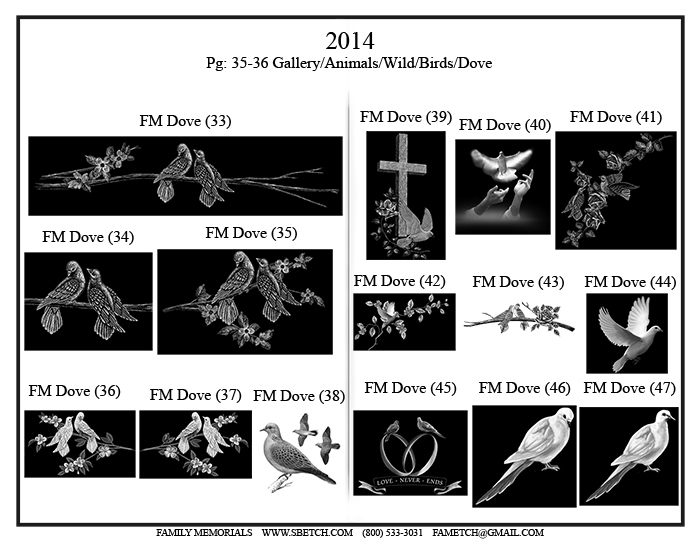 2014
Pg: 35-36 Gallery/Animals/Wild/Birds/Dove

FM Dove (33)

FM Dove (34)

FM Dove (35)

FM Dove (36)

FM Dove (37)

FM Dove (38)

FM Dove (39)

FM Dove (40)

FM Dove (41)

FM Dove (42)

FM Dove (43)

FM Dove (44)

FM Dove (45)

LOVE · NEVER · ENDS

FM Dove (46)

FM Dove (47)

FAMILY MEMORIALS WWW.SBETCH.COM (800) 533-3031 FAMETCH@GMAIL.COM