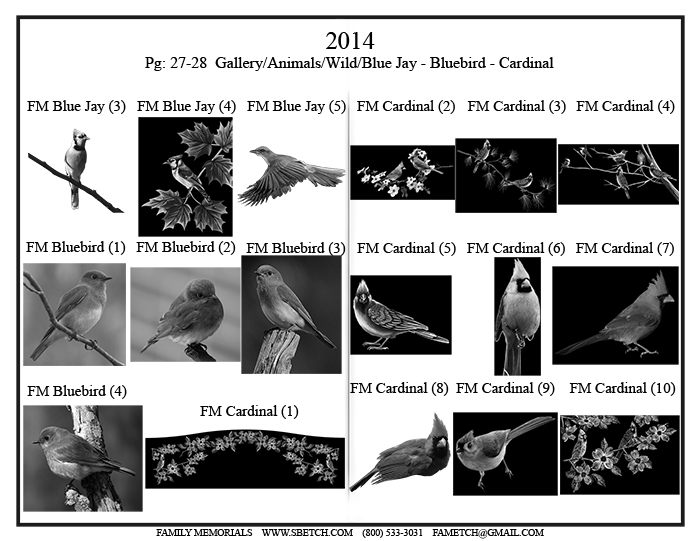 2014
Pg: 27-28 Gallery/Animals/Wild/Blue Jay - Bluebird - Cardinal

FM Blue Jay (3) FM Blue Jay (4) FM Blue Jay (5)

FM Bluebird (1) FM Bluebird (2) FM Bluebird (3)

FM Bluebird (4) FM Cardinal (1)

FM Cardinal (2) FM Cardinal (3) FM Cardinal (4)

FM Cardinal (5) FM Cardinal (6) FM Cardinal (7)

FM Cardinal (8) FM Cardinal (9) FM Cardinal (10)

FAMILY MEMORIALS WWW.SBETCH.COM (800) 533-3031 FAMETCH@GMAIL.COM