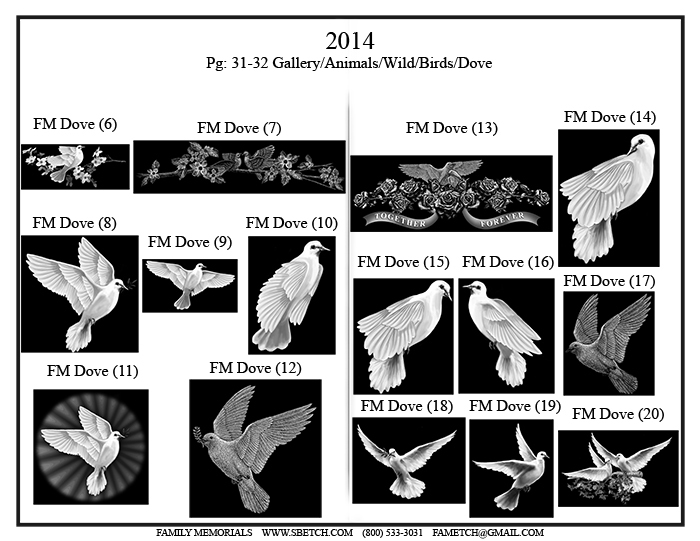 2014
Pg: 31-32 Gallery/Animals/Wild/Birds/Dove

FM Dove (6)

FM Dove (7)

FM Dove (8)

FM Dove (9)

FM Dove (10)

FM Dove (11)

FM Dove (12)

FM Dove (13)

TOGETHER FOREVER

FM Dove (14)

FM Dove (15)

FM Dove (16)

FM Dove (17)

FM Dove (18)

FM Dove (19)

FM Dove (20)

FAMILY MEMORIALS WWW.SBETCH.COM (800) 533-3031 FAMETCH@GMAIL.COM