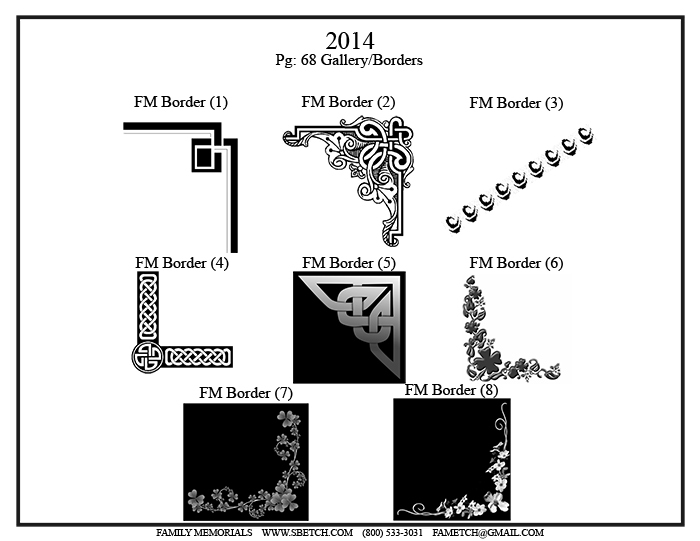 2014
Pg: 68 Gallery/Borders

FM Border (1)

FM Border (2)

FM Border (3)

FM Border (4)

FM Border (5)

FM Border (6)

FM Border (7)

FM Border (8)

FAMILY MEMORIALS WWW.SBETCH.COM (800) 533-3031 FAMETCH@GMAIL.COM