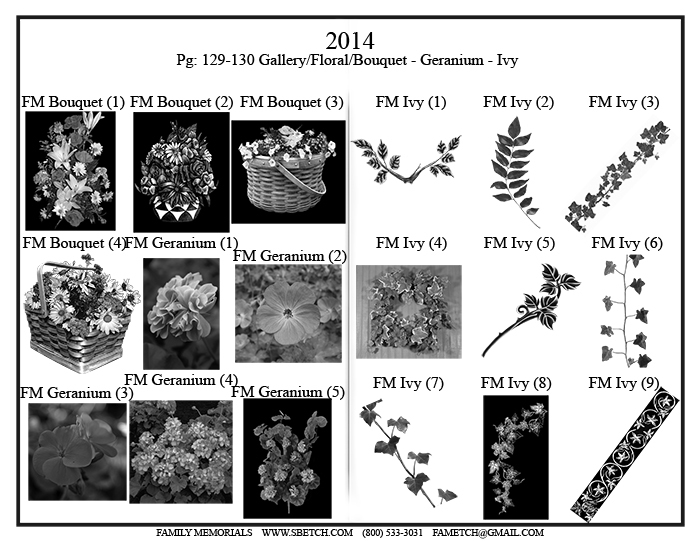 2014
Pg: 129-130 Gallery/Floral/Bouquet - Geranium - Ivy

FM Bouquet (1) FM Bouquet (2) FM Bouquet (3)

FM Bouquet (4) FM Geranium (1) FM Geranium (2)

FM Geranium (3) FM Geranium (4) FM Geranium (5)

FM Ivy (1) FM Ivy (2) FM Ivy (3)

FM Ivy (4) FM Ivy (5) FM Ivy (6)

FM Ivy (7) FM Ivy (8) FM Ivy (9)

FAMILY MEMORIALS WWW.SBETCH.COM (800) 533-3031 FAMETCH@GMAIL.COM