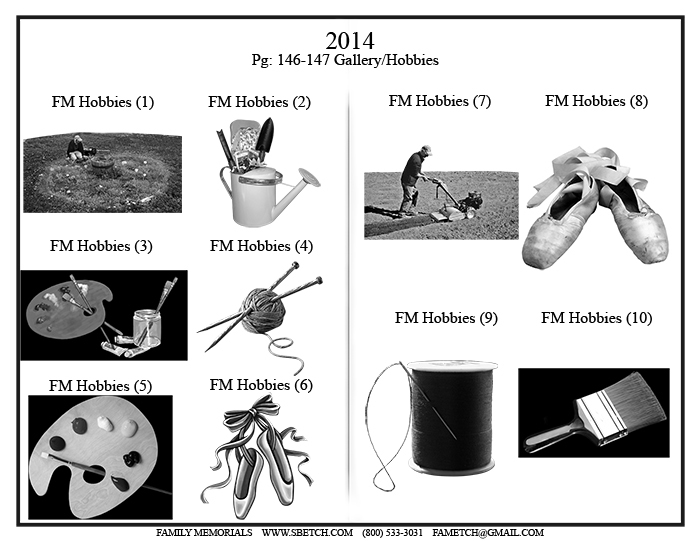 2014
Pg: 146-147 Gallery/Hobbies

FM Hobbies (1)

FM Hobbies (2)

FM Hobbies (3)

FM Hobbies (4)

FM Hobbies (5)

FM Hobbies (6)

FM Hobbies (7)

FM Hobbies (8)

FM Hobbies (9)

FM Hobbies (10)

FAMILY MEMORIALS WWW.SBETCH.COM (800) 533-3031 FAMETCH@GMAIL.COM