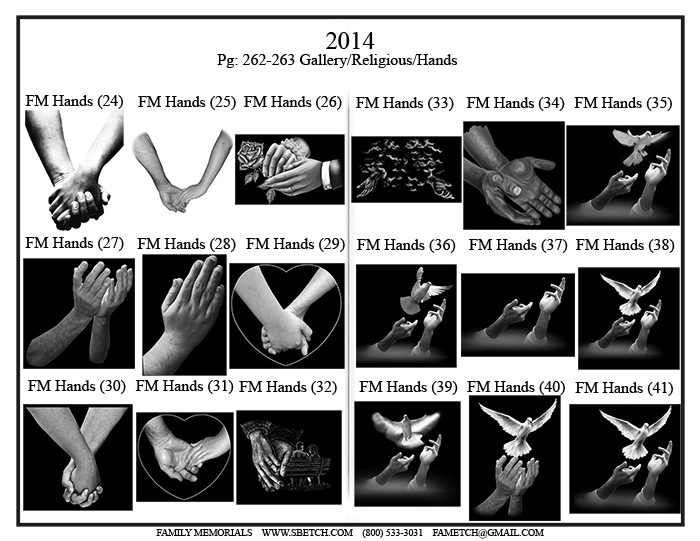 2014
Pg: 262-263 Gallery/Religious/Hands

FM Hands (24) FM Hands (25) FM Hands (26)

FM Hands (27) FM Hands (28) FM Hands (29)

FM Hands (30) FM Hands (31) FM Hands (32)

FM Hands (33) FM Hands (34) FM Hands (35)

FM Hands (36) FM Hands (37) FM Hands (38)

FM Hands (39) FM Hands (40) FM Hands (41)

FAMILY MEMORIALS WWW.SBETCH.COM (800) 533-3031 FAMETCH@GMAIL.COM