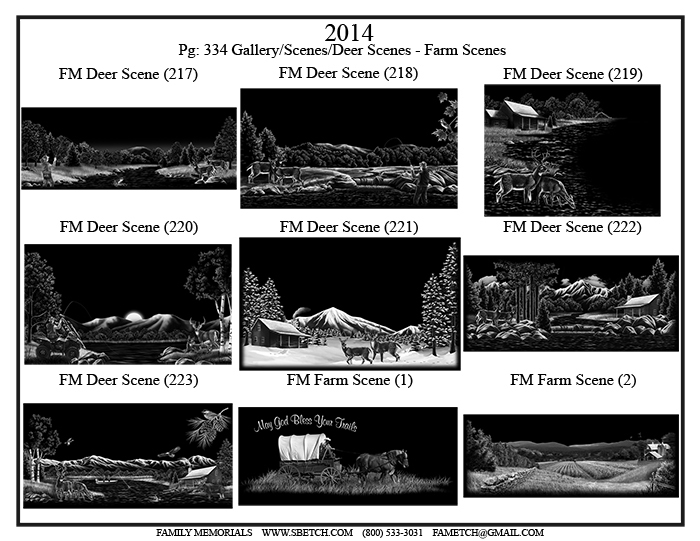 2014
Pg: 334 Gallery/Scenes/Deer Scenes - Farm Scenes

FM Deer Scene (217)

FM Deer Scene (218)

FM Deer Scene (219)

FM Deer Scene (220)

FM Deer Scene (221)

FM Deer Scene (222)

FM Deer Scene (223)

FM Farm Scene (1)

May God Bless Your Trails

FM Farm Scene (2)

FAMILY MEMORIALS WWW.SBETCH.COM (800) 533-3031 FAMETCH@GMAIL.COM