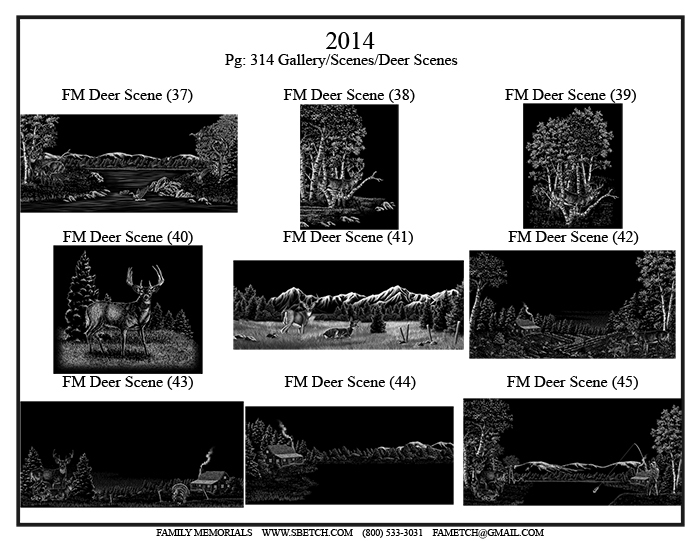 2014
Pg: 314 Gallery/Scenes/Deer Scenes

FM Deer Scene (37)

FM Deer Scene (38)

FM Deer Scene (39)

FM Deer Scene (40)

FM Deer Scene (41)

FM Deer Scene (42)

FM Deer Scene (43)

FM Deer Scene (44)

FM Deer Scene (45)

FAMILY MEMORIALS WWW.SBETCH.COM (800) 533-3031 FAMETCH@GMAIL.COM