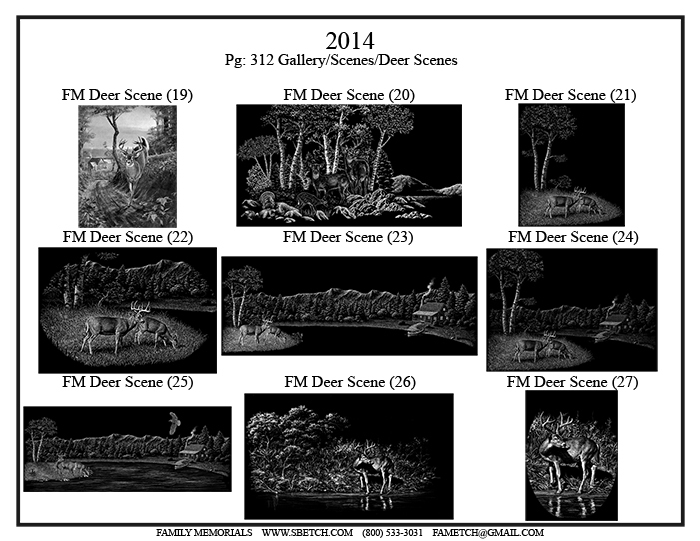 2014
Pg: 312 Gallery/Scenes/Deer Scenes

FM Deer Scene (19)

FM Deer Scene (20)

FM Deer Scene (21)

FM Deer Scene (22)

FM Deer Scene (23)

FM Deer Scene (24)

FM Deer Scene (25)

FM Deer Scene (26)

FM Deer Scene (27)

FAMILY MEMORIALS WWW.SBETCH.COM (800) 533-3031 FAMETCH@GMAIL.COM