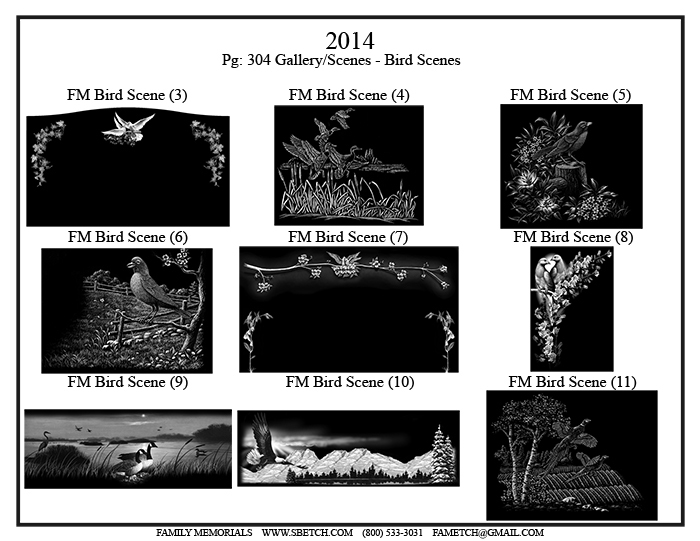 2014
Pg: 304 Gallery/Scenes - Bird Scenes

FM Bird Scene (3)

FM Bird Scene (4)

FM Bird Scene (5)

FM Bird Scene (6)

FM Bird Scene (7)

FM Bird Scene (8)

FM Bird Scene (9)

FM Bird Scene (10)

FM Bird Scene (11)

FAMILY MEMORIALS WWW.SBETCH.COM (800) 533-3031 FAMETCH@GMAIL.COM