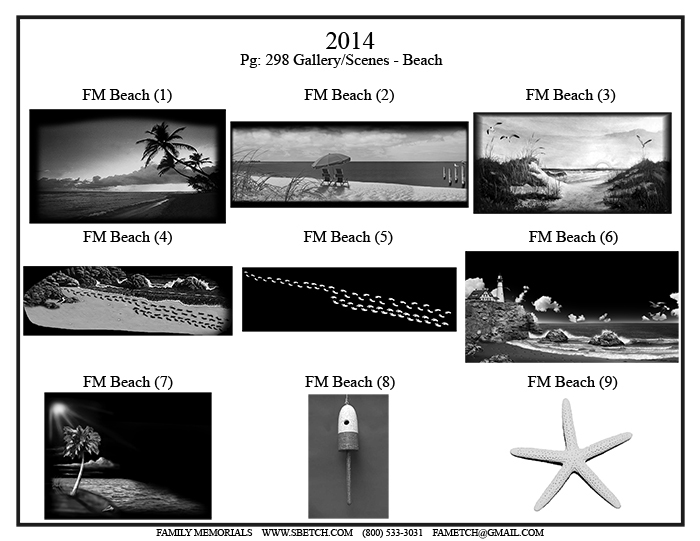 2014
Pg: 298 Gallery/Scenes - Beach

FM Beach (1)

FM Beach (2)

FM Beach (3)

FM Beach (4)

FM Beach (5)

FM Beach (6)

FM Beach (7)

FM Beach (8)

FM Beach (9)

FAMILY MEMORIALS WWW.SBETCH.COM (800) 533-3031 FAMETCH@GMAIL.COM