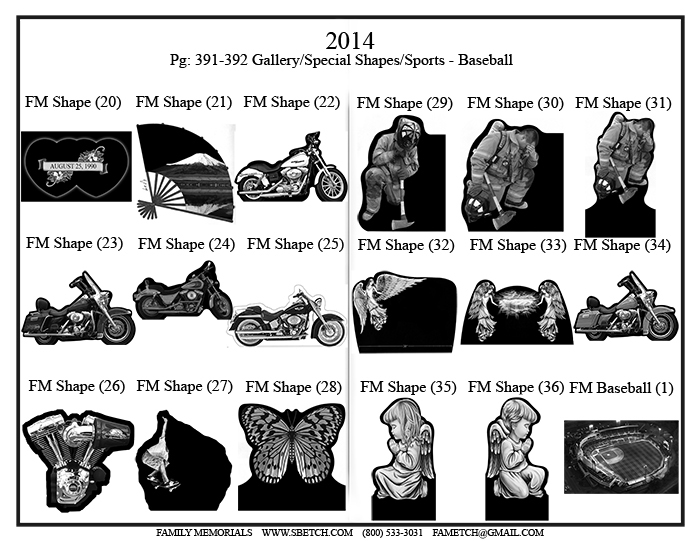 2014
Pg: 391-392 Gallery/Special Shapes/Sports - Baseball

FM Shape (20) FM Shape (21) FM Shape (22)

AUGUST 25, 1990

FM Shape (23) FM Shape (24) FM Shape (25)

FM Shape (26) FM Shape (27) FM Shape (28)

FM Shape (29) FM Shape (30) FM Shape (31)

FM Shape (32) FM Shape (33) FM Shape (34)

FM Shape (35) FM Shape (36) FM Baseball (1)

FAMILY MEMORIALS WWW.SBETCH.COM (800) 533-3031 FAMETCH@GMAIL.COM