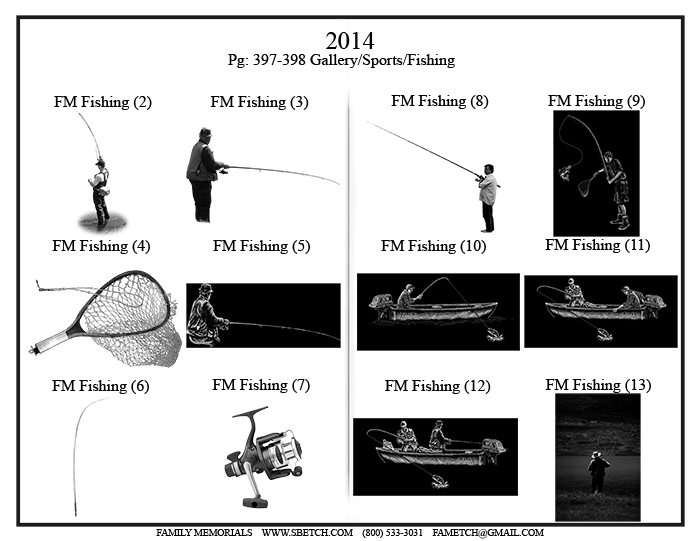 2014
Pg: 397-398 Gallery/Sports/Fishing

FM Fishing (2)

FM Fishing (3)

FM Fishing (4)

FM Fishing (5)

FM Fishing (6)

FM Fishing (7)

FM Fishing (8)

FM Fishing (9)

FM Fishing (10)

FM Fishing (11)

FM Fishing (12)

FM Fishing (13)

FAMILY MEMORIALS WWW.SBETCH.COM (800) 533-3031 FAMETCH@GMAIL.COM